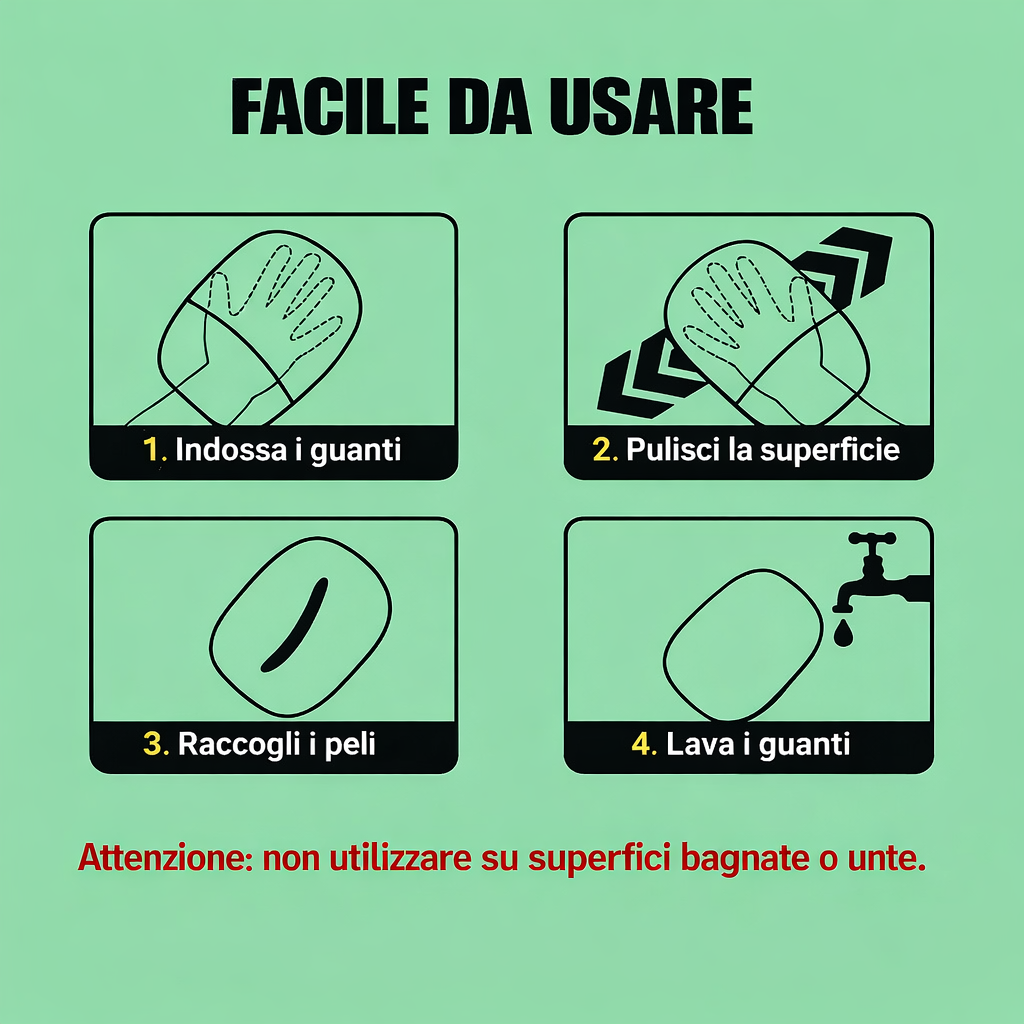 FACILE DA USARE

1. Indossa i guanti

2. Pulisci la superficie

3. Raccogli i peli

4. Lava i guanti

Attenzione: non utilizzare su superfici bagnate o unte.